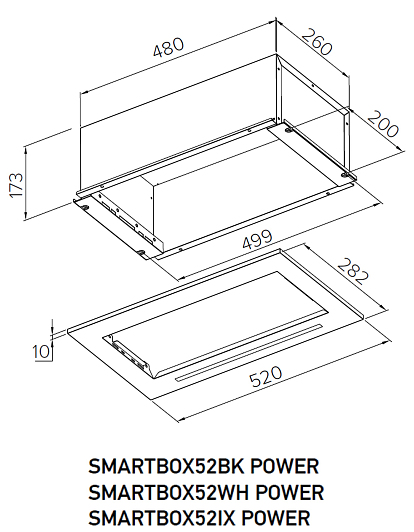 480
260
200
173
499
282
10
520

SMARTBOX52BK POWER
SMARTBOX52WH POWER
SMARTBOX52IX POWER