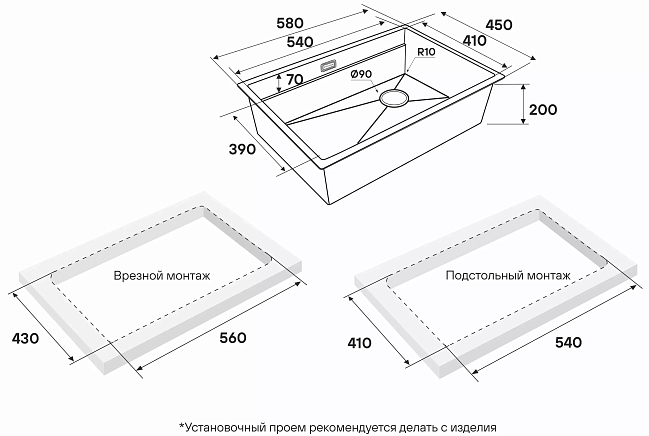 580
540
450
410
R10
70
Ø90
200
390

Врезной монтаж
430
560

Подстольный монтаж
410
540

*Установочный проем рекомендуется делать с изделия