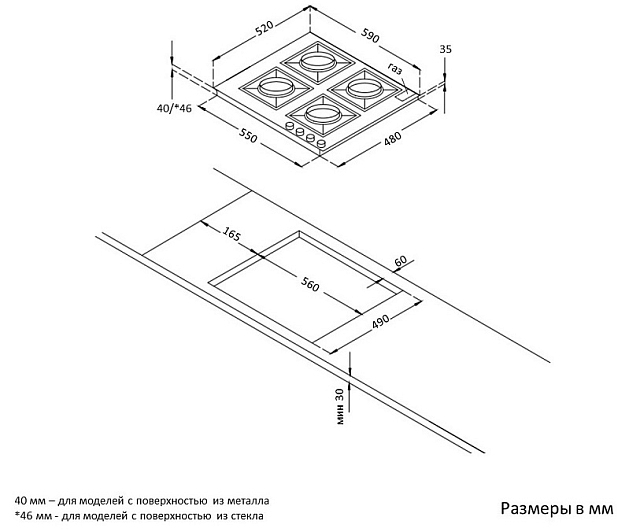 520
590
35
газ
40/*46
550
480
165
60
560
490
мин 30

40 мм – для моделей с поверхностью из металла
*46 мм - для моделей с поверхностью из стекла

Размеры в мм