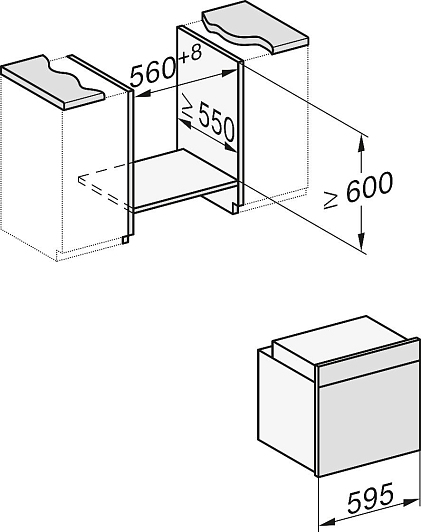 $560^{+8}$

$\geq 550$

$\geq 600$

595