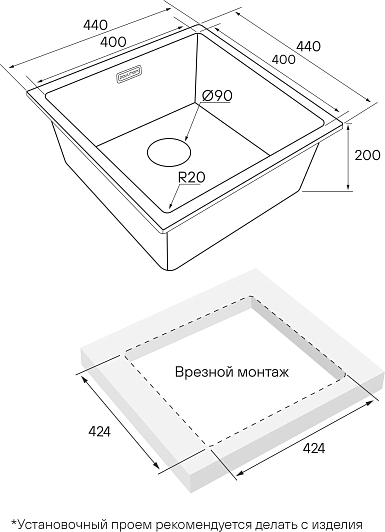 440
400
440
400
Ø90
200
R20

Врезной монтаж
424
424

*Установочный проем рекомендуется делать с изделия