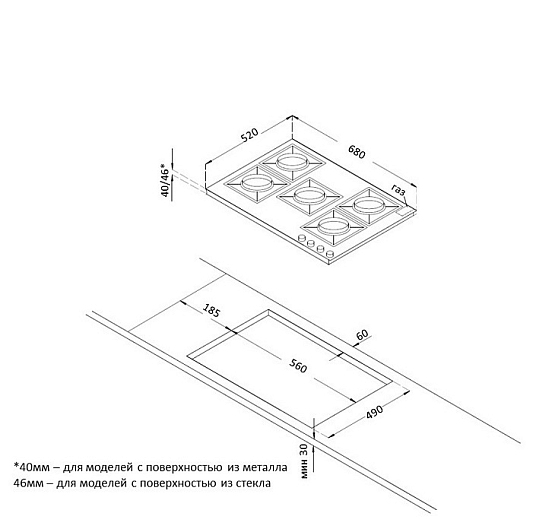 520

680

40/46*

газ

185

60

560

490

мин 30

*40мм – для моделей с поверхностью из металла
46мм – для моделей с поверхностью из стекла