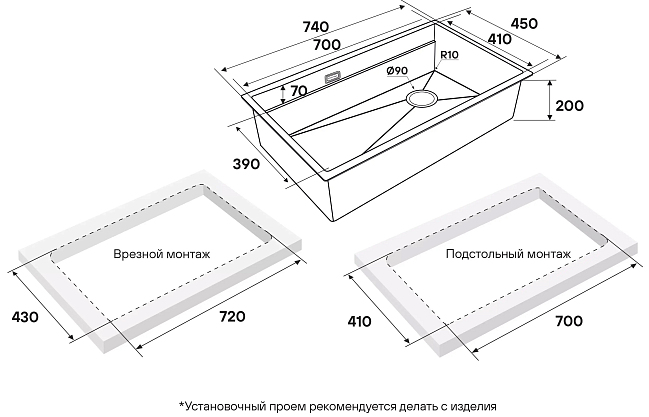 740
700
450
410
R10
Ø90
70
200
390

Врезной монтаж
430
720

Подстольный монтаж
410
700

*Установочный проем рекомендуется делать с изделия