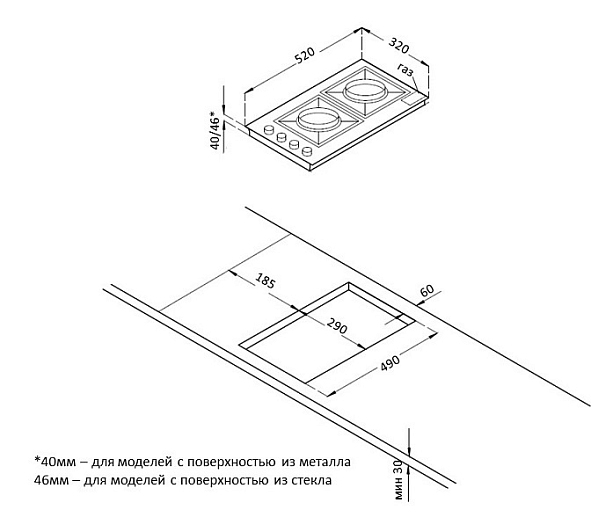 520
320
газ
40/46*
185
60
290
490
мин 30
*40мм – для моделей с поверхностью из металла
46мм – для моделей с поверхностью из стекла