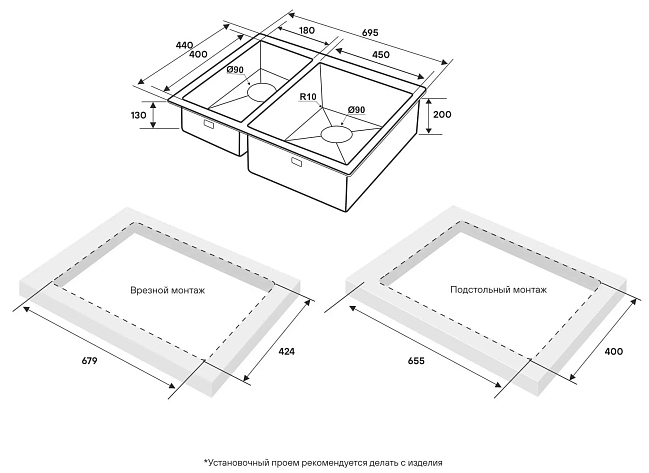 440
400
180
695
450
Ø90
R10
Ø90
130
200

Врезной монтаж
679
424

Подстольный монтаж
655
400

*Установочный проем рекомендуется делать с изделия