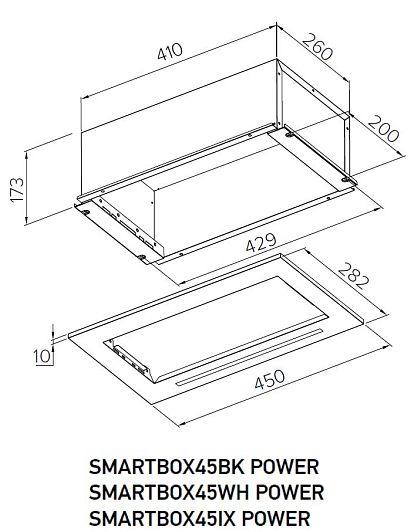 410
260
200
173
429
282
10
450

SMARTBOX45BK POWER
SMARTBOX45WH POWER
SMARTBOX45IX POWER