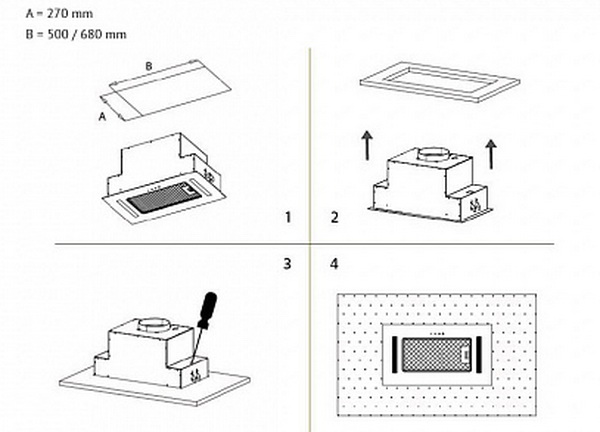 A = 270 mm
B = 500 / 680 mm

B
A

1

2

3

4